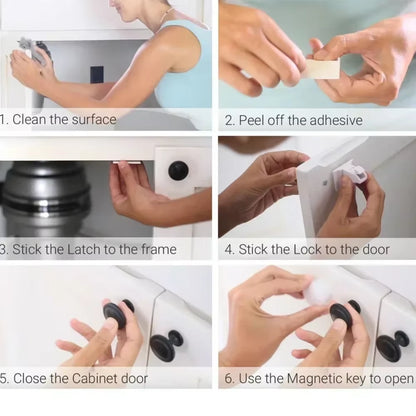 1. Clean the surface

2. Peel off the adhesive

3. Stick the Latch to the frame

4. Stick the Lock to the door

5. Close the Cabinet door

6. Use the Magnetic key to open