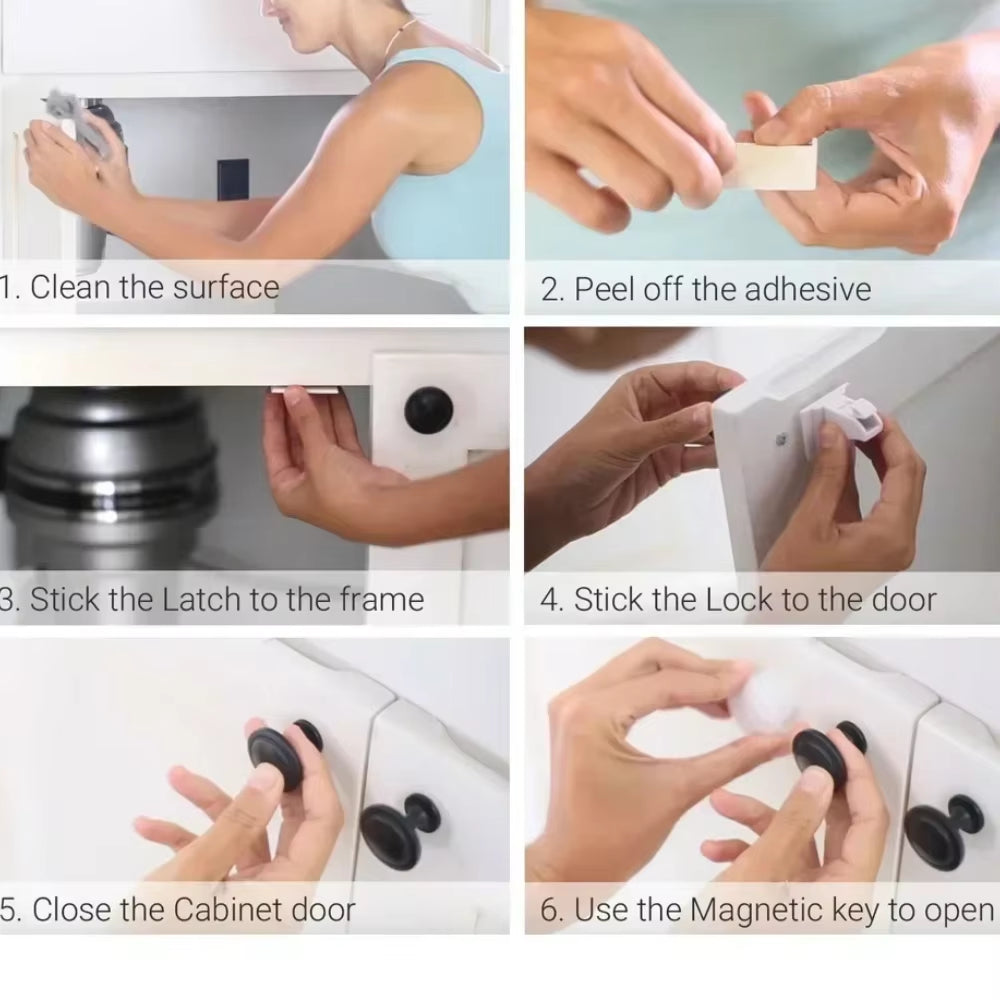 1. Clean the surface

2. Peel off the adhesive

3. Stick the Latch to the frame

4. Stick the Lock to the door

5. Close the Cabinet door

6. Use the Magnetic key to open